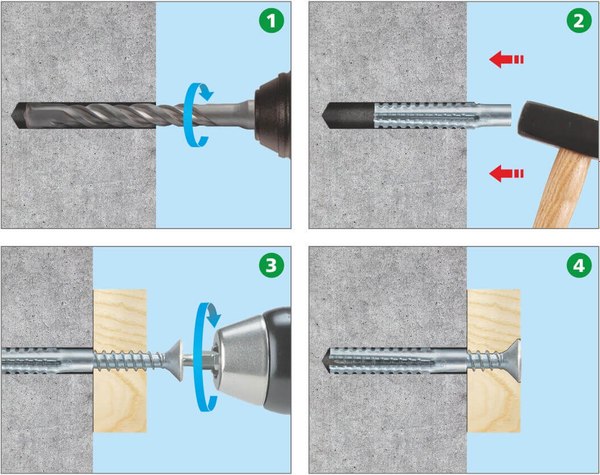 1

2

3

4