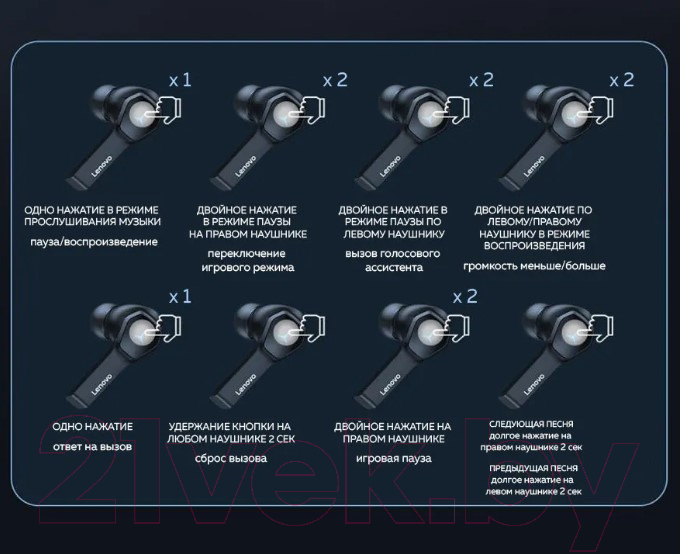 x 1

Lenovo

ОДНО НАЖАТИЕ В РЕЖИМЕ ПРОСЛУШИВАНИЯ МУЗЫКИ

пауза/воспроизведение

x 2

Lenovo

ДВОЙНОЕ НАЖАТИЕ В РЕЖИМЕ ПАУЗЫ НА ПРАВОМ НАУШНИКЕ

переключение игрового режима

x 2

Lenovo

ДВОЙНОЕ НАЖАТИЕ В РЕЖИМЕ ПАУЗЫ ПО ЛЕВОМУ НАУШНИКУ

вызов голосового ассистента

x 2

Lenovo

ДВОЙНОЕ НАЖАТИЕ ПО ЛЕВОМУ/ПРАВОМУ НАУШНИКУ В РЕЖИМЕ ВОСПРОИЗВЕДЕНИЯ

громкость меньше/больше

x 1

Lenovo

ОДНО НАЖАТИЕ

ответ на вызов

Lenovo

УДЕРЖАНИЕ КНОПКИ НА ЛЮБОМ НАУШНИКЕ 2 СЕК

сброс вызова

x 2

Lenovo

ДВОЙНОЕ НАЖАТИЕ НА ПРАВОМ НАУШНИКЕ

игровая пауза

Lenovo

СЛЕДУЮЩАЯ ПЕСНЯ долгое нажатие на правом наушнике 2 сек

ПРЕДЫДУЩАЯ ПЕСНЯ долгое нажатие на левом наушнике 2 сек

21vek.by