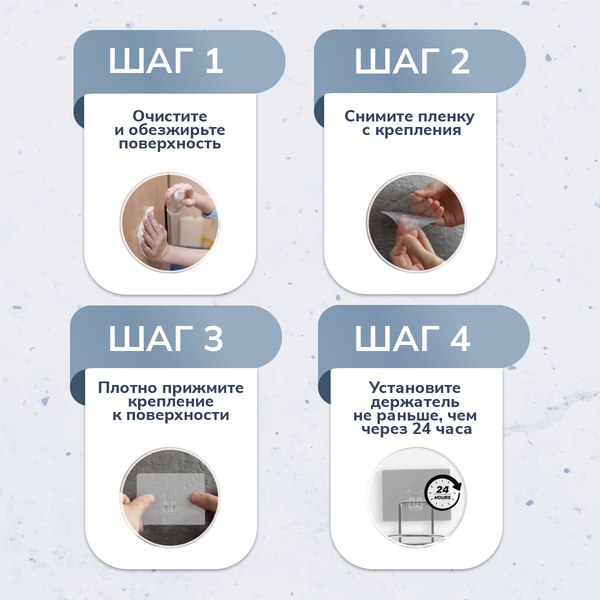 ШАГ 1

Очистите и обезжирьте поверхность

ШАГ 2

Снимите пленку с крепления

ШАГ 3

Плотно прижмите крепление к поверхности

ШАГ 4

Установите держатель не раньше, чем через 24 часа

24 HOURS