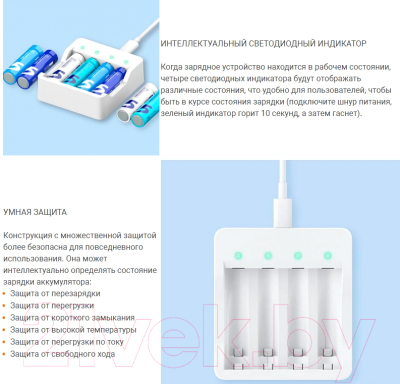 ИНТЕЛЛЕКТУАЛЬНЫЙ СВЕТОДИОДНЫЙ ИНДИКАТОР

Когда зарядное устройство находится в рабочем состоянии, четыре светодиодных индикатора будут отображать различные состояния, что удобно для пользователей, чтобы быть в курсе состояния зарядки (подключите шнур питания, зеленый индикатор горит 10 секунд, а затем гаснет).

УМНАЯ ЗАЩИТА

Конструкция с множественной защитой более безопасна для повседневного использования. Она может интеллектуально определять состояние зарядки аккумулятора:
• Защита от перезарядки
• Защита от перегрузки
• Защита от короткого замыкания
• Защита от высокой температуры
• Защита от перегрузки по току
• Защита от свободного хода

21vek.by