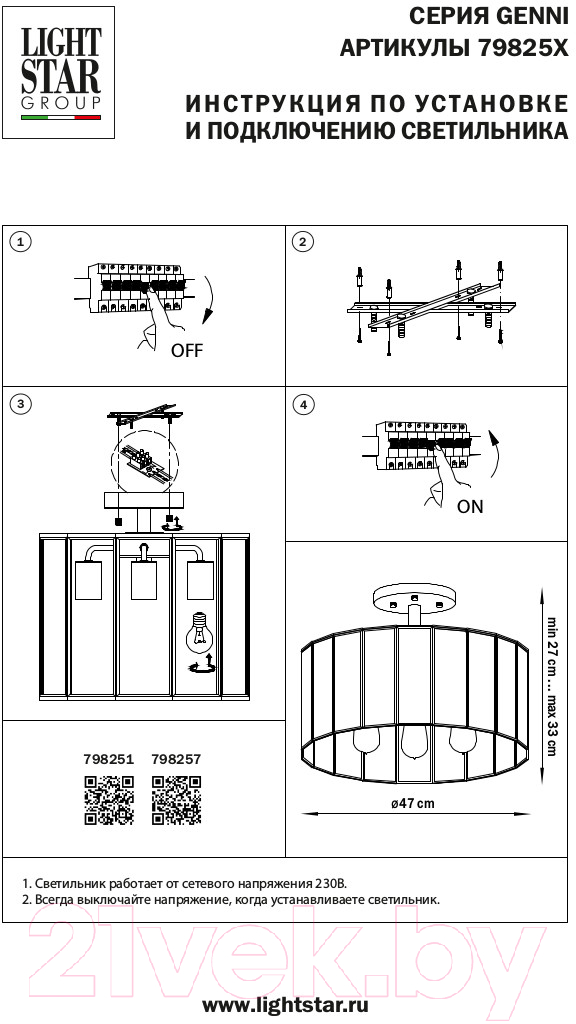 LIGHT STAR GROUP

СЕРИЯ GENNI
АРТИКУЛЫ 79825X

ИНСТРУКЦИЯ ПО УСТАНОВКЕ
И ПОДКЛЮЧЕНИЮ СВЕТИЛЬНИКА

1

OFF

2

3

4

ON

798251 798257

min 27 cm ... max 33 cm

ø47 cm

1. Светильник работает от сетевого напряжения 230В.
2. Всегда выключайте напряжение, когда устанавливаете светильник.

21vek.by

www.lightstar.ru