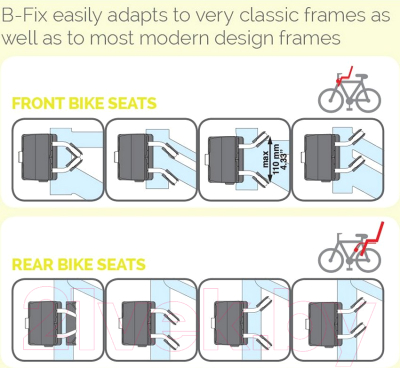 B-Fix easily adapts to very classic frames as well as to most modern design frames

FRONT BIKE SEATS

max
110 mm
4,33"

REAR BIKE SEATS

21vek.by