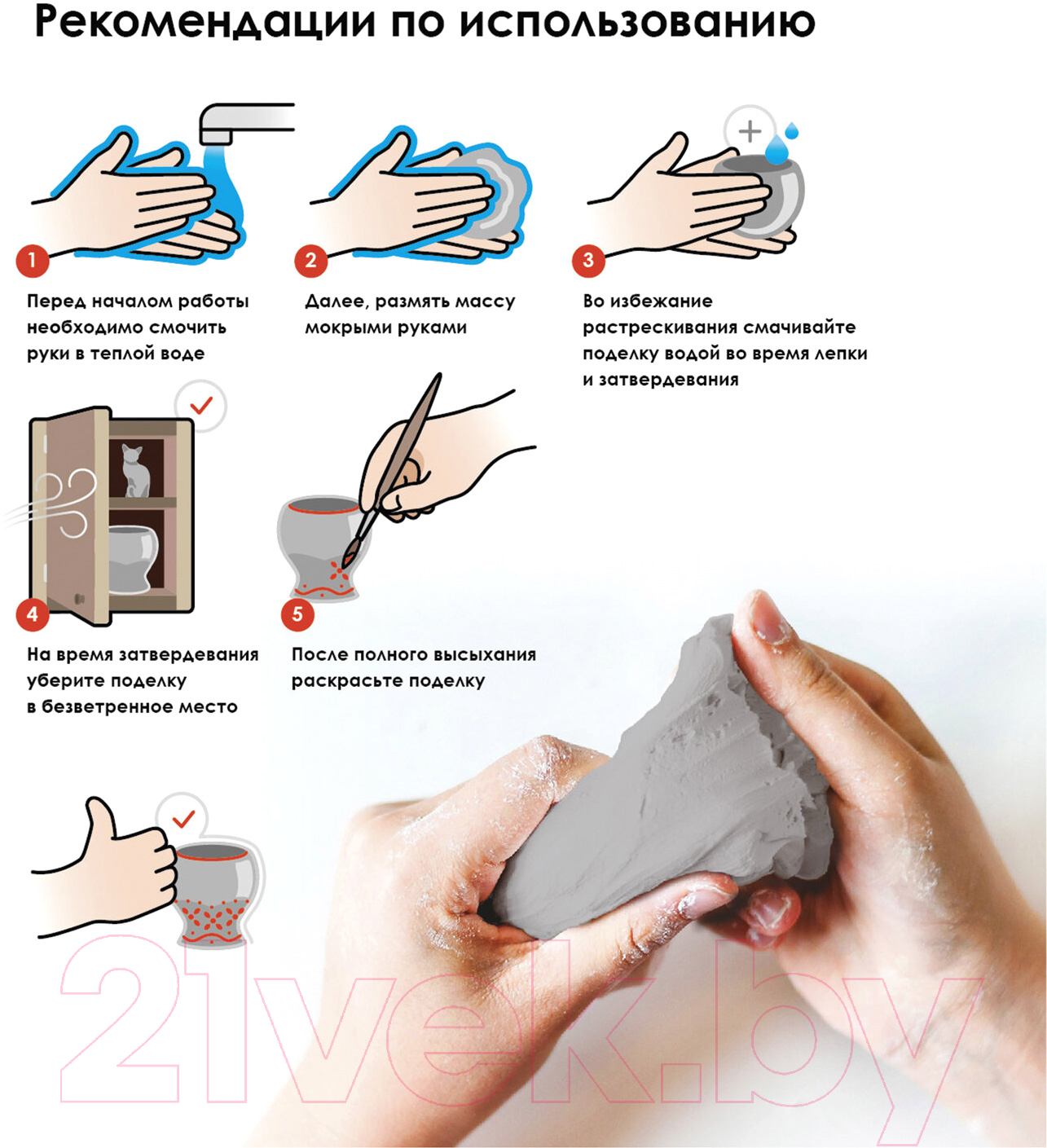 Рекомендации по использованию

1

Перед началом работы необходимо смочить руки в теплой воде

2

Далее, размять массу мокрыми руками

3

Во избежание растрескивания смачивайте поделку водой во время лепки и затвердевания

4

На время затвердевания уберите поделку в безветренное место

5

После полного высыхания раскрасьте поделку

21vek.by