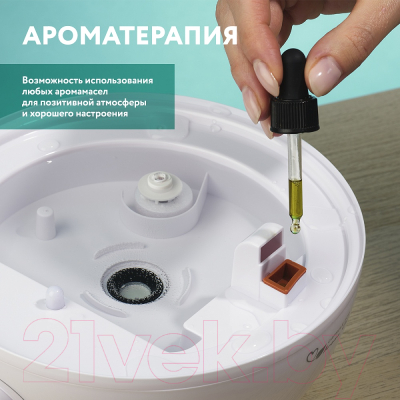 АРОМАТЕРАПИЯ

Возможность использования любых аромамасел для позитивной атмосферы и хорошего настроения

21vek.by