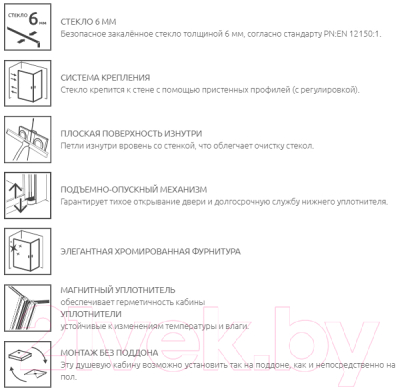 стекло 6 мм

СТЕКЛО 6 ММ
Безопасное закалённое стекло толщиной 6 мм, согласно стандарту PN:EN 12150:1.

СИСТЕМА КРЕПЛЕНИЯ
Стекло крепится к стене с помощью пристенных профилей (с регулировкой).

ПЛОСКАЯ ПОВЕРХНОСТЬ ИЗНУТРИ
Петли изнутри вровень со стенкой, что облегчает очистку стекол.

ПОДЪЕМНО-ОПУСКНЫЙ МЕХАНИЗМ
Гарантирует тихое открывание двери и долгосрочную службу нижнего уплотнителя.

ЭЛЕГАНТНАЯ ХРОМИРОВАННАЯ ФУРНИТУРА

МАГНИТНЫЙ УПЛОТНИТЕЛЬ
обеспечивает герметичность кабины
УПЛОТНИТЕЛИ
устойчивые к изменениям температуры и влаги.

МОНТАЖ БЕЗ ПОДДОНА
Эту душевую кабину возможно установить так на поддоне, как и непосредственно на пол.

21vek.by