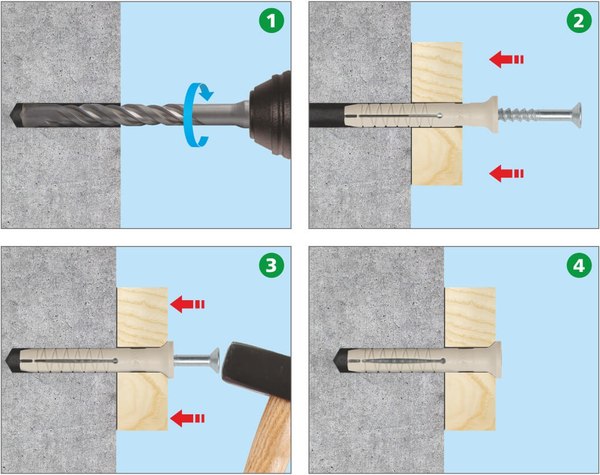 1

2

3

4