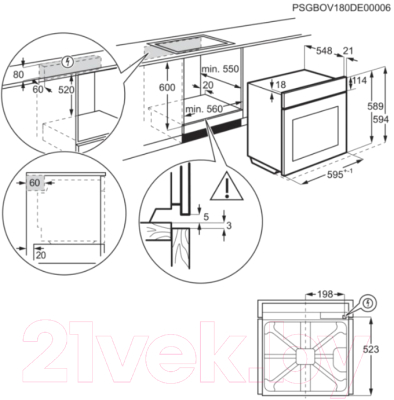 PSGBOV180DE00006

80
60
520

600
min. 550
20
min. 560

548
21
18
114
589
594
595$^{+-1}$

60
20

5
3

198
523

21vek.by