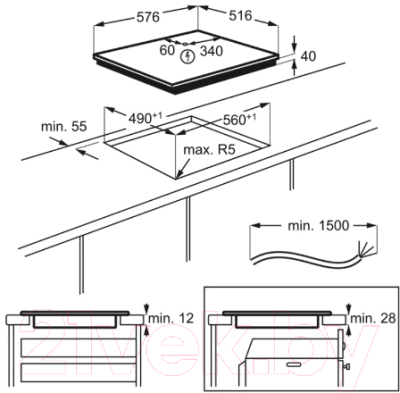 576
516
60
340
40
min. 55
$490^{+1}$
$560^{+1}$
max. R5
min. 1500
min. 12
min. 28
21vek.by