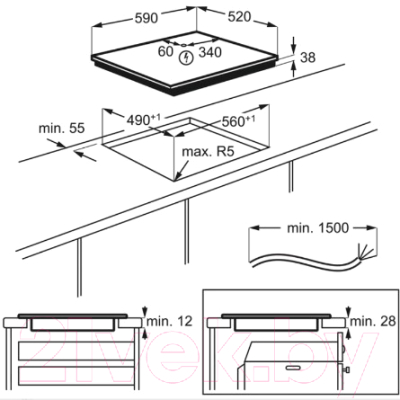 590
520
60
340
38
min. 55
$490^{+1}$
$560^{+1}$
max. R5
min. 1500
min. 12
min. 28
21vek.by