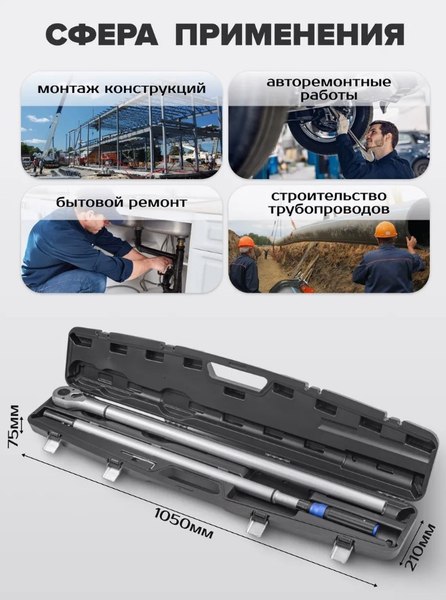 СФЕРА ПРИМЕНЕНИЯ

монтаж конструкций

авторемонтные работы

бытовой ремонт

строительство трубопроводов

75мм

1050мм

210мм