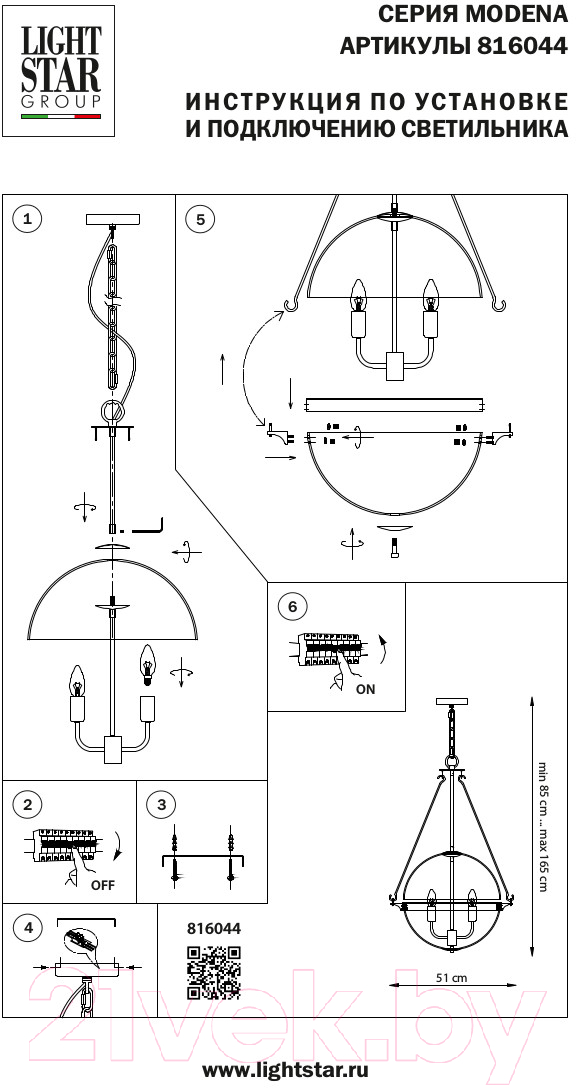 LIGHT STAR GROUP

СЕРИЯ MODENA
АРТИКУЛЫ 816044

ИНСТРУКЦИЯ ПО УСТАНОВКЕ
И ПОДКЛЮЧЕНИЮ СВЕТИЛЬНИКА

1

5

6

ON

2

OFF

3

4

816044

min 85 cm ... max 165 cm

51 cm

21vek.by

www.lightstar.ru