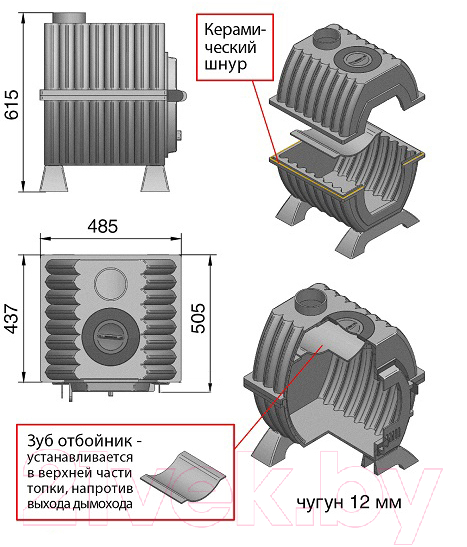 615

Керамический шнур

485

437

505

Зуб отбойник - устанавливается в верхней части топки, напротив выхода дымохода

чугун 12 мм

21vek.by