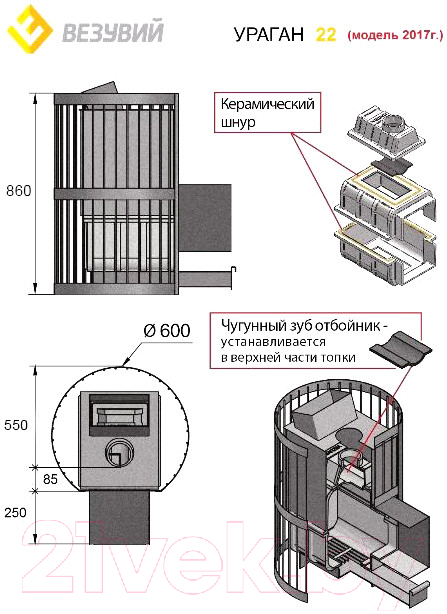 ВЕЗУВИЙ

УРАГАН 22 (модель 2017г.)

860

Керамический шнур

Ø 600

Чугунный зуб отбойник - устанавливается в верхней части топки

550

85

250

21vek.by