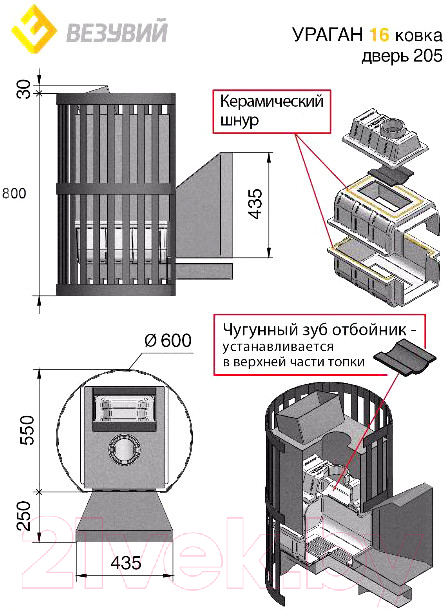 ВЕЗУВИЙ

УРАГАН 16 ковка
дверь 205

30

800

435

Керамический шнур

Ø 600

550

250

435

Чугунный зуб отбойник - устанавливается в верхней части топки

21vek.by