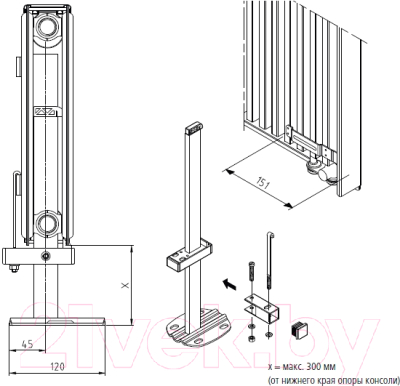 151

x

45

120

21vek.by

x = макс. 300 мм
(от нижнего края опоры консоли)