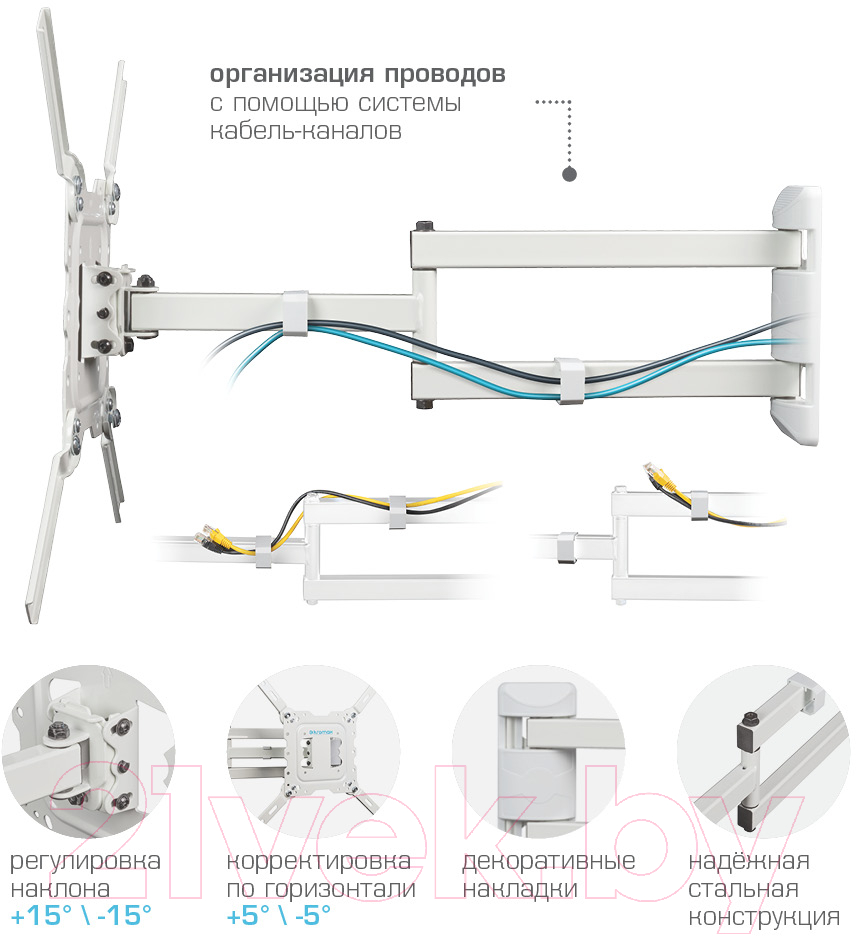 организация проводов
с помощью системы
кабель-каналов

21vek.by

регулировка
наклона
+15° \ -15°

корректировка
по горизонтали
+5° \ -5°

декоративные
накладки

надёжная
стальная
конструкция