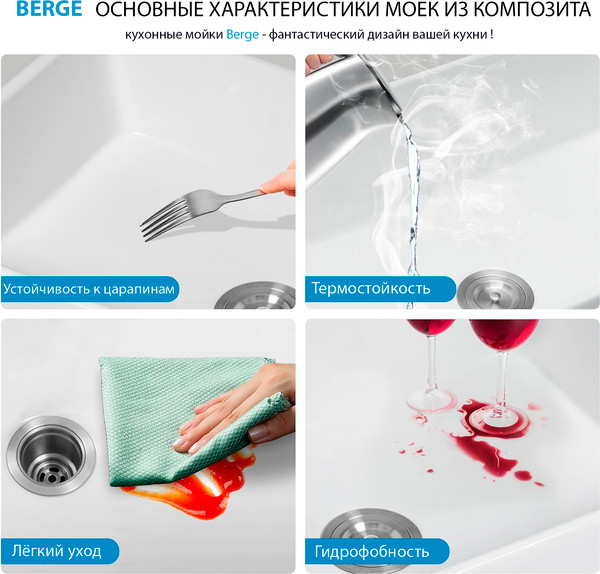 BERGE ОСНОВНЫЕ ХАРАКТЕРИСТИКИ МОЕК ИЗ КОМПОЗИТА

кухонные мойки Berge - фантастический дизайн вашей кухни !

Устойчивость к царапинам

Термостойкость

Лёгкий уход

Гидрофобность