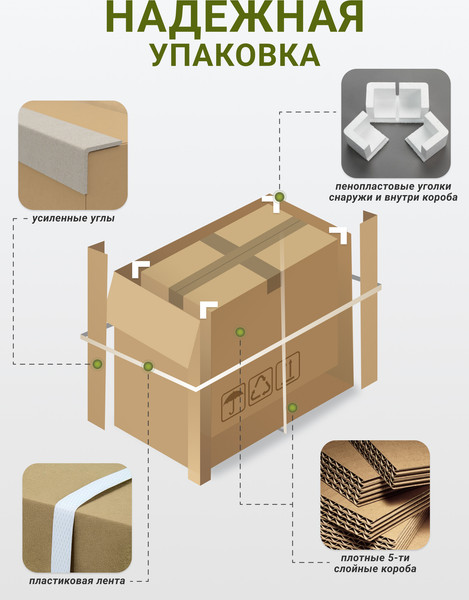 НАДЕЖНАЯ
УПАКОВКА

усиленные углы

пенопластовые уголки снаружи и внутри короба

пластиковая лента

плотные 5-ти слойные короба