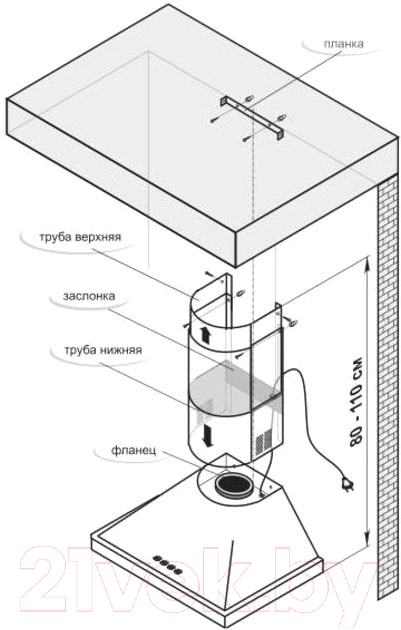 планка

труба верхняя

заслонка

труба нижняя

фланец

80 - 110 см

21vek.by